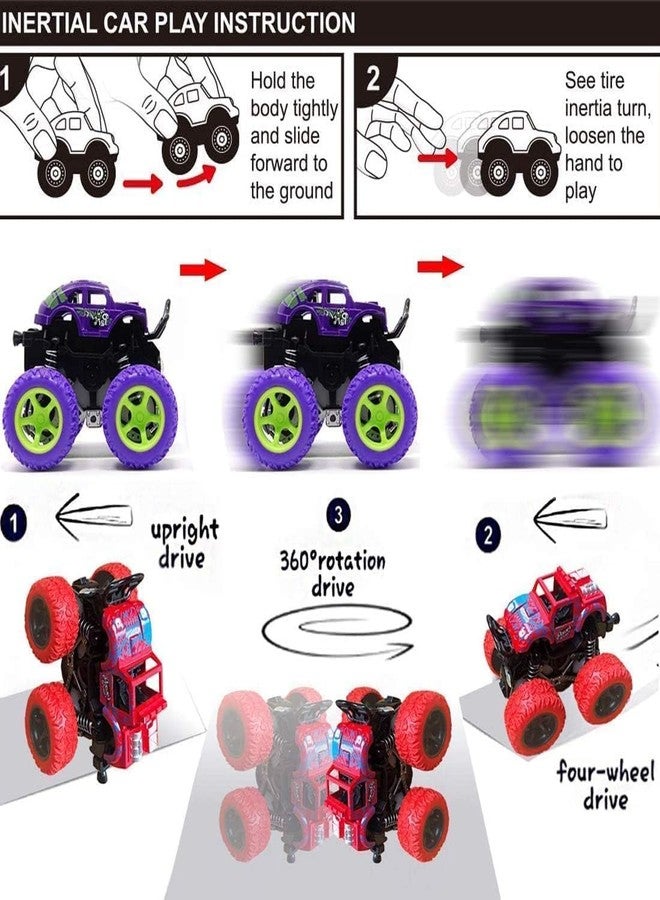 INERTIAL CAR PLAY INSTRUCTION

1 Hold the body tightly and slide forward to the ground

2 See tire inertia turn, loosen the hand to play

1 upright drive

3 360°rotation drive

2 four-wheel drive